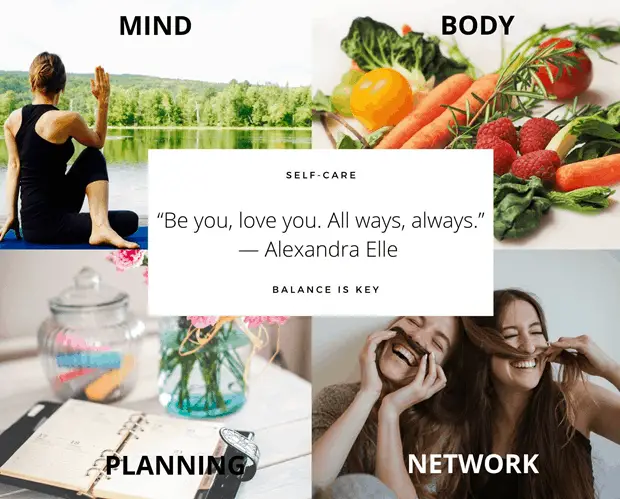 MIND

BODY

SELF-CARE

“Be you, love you. All ways, always.”
— Alexandra Elle

BALANCE IS KEY

PLANNING

NETWORK